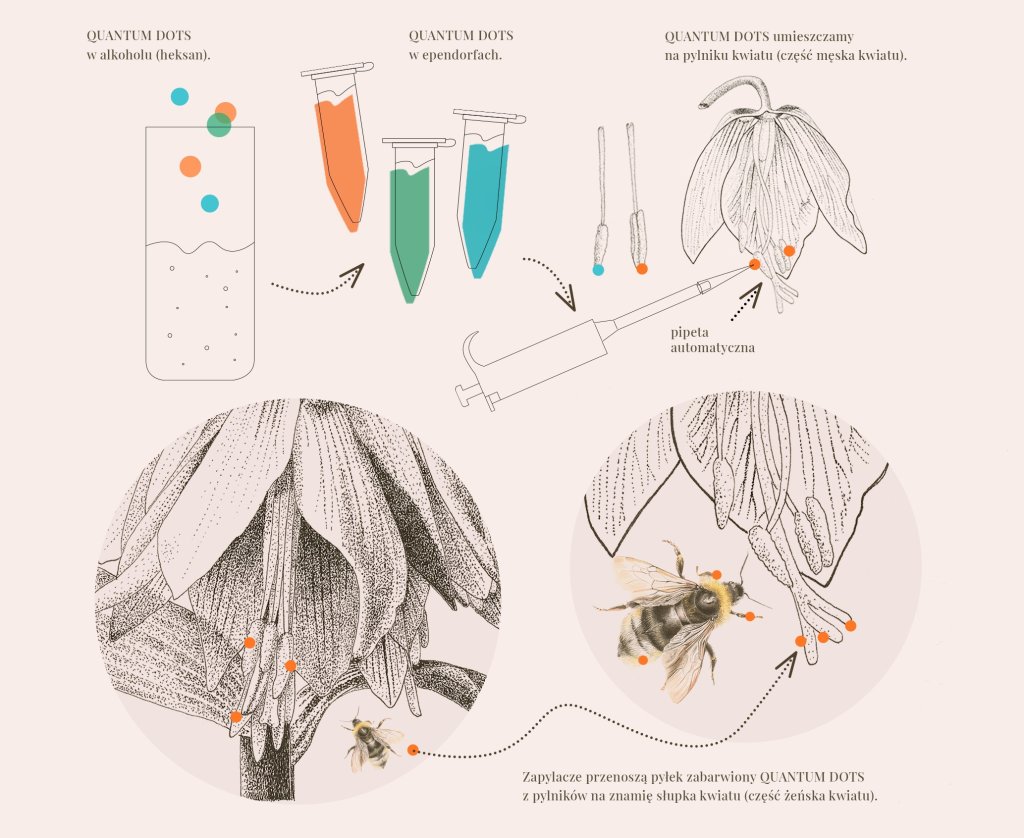 QUANTUM DOTS
w alkoholu (heksan).

QUANTUM DOTS
w ependorfach.

QUANTUM DOTS umieszczamy
na pylniku kwiatu (część męska kwiatu).

pipeta
automatyczna

Zapylacze przenoszą pyłek zabarwiony QUANTUM DOTS
z pylników na znamię słupka kwiatu (część żeńska kwiatu).